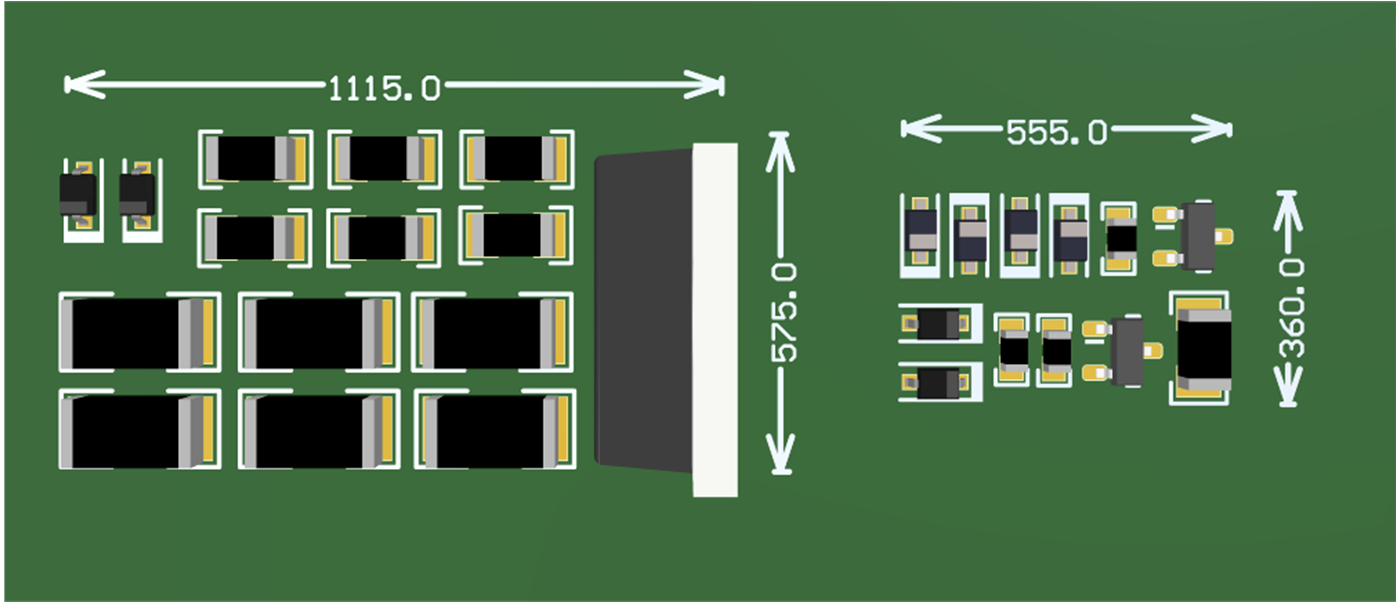 1115.0

575.0

555.0

360.0