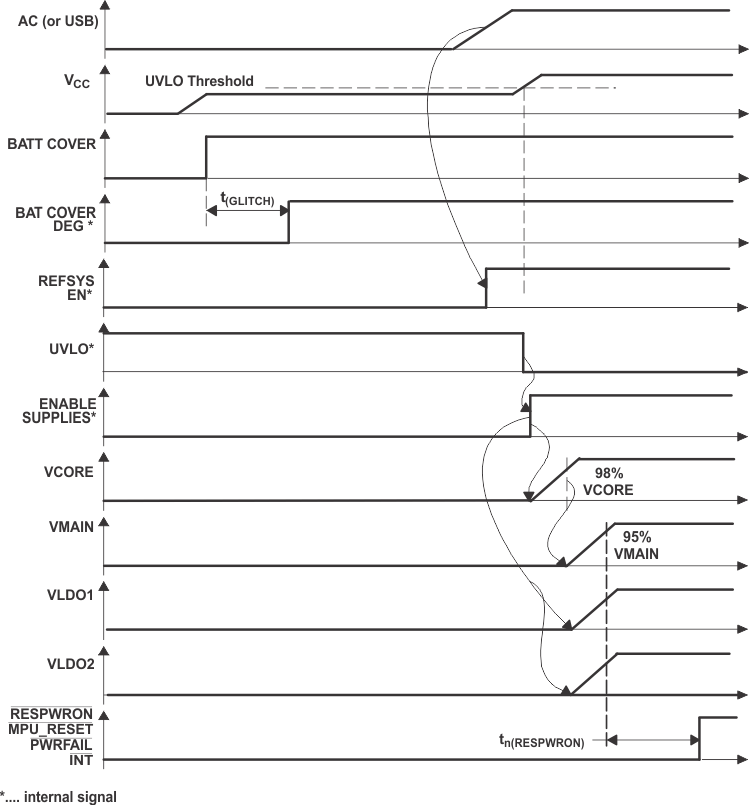 AC (or USB)

$V_{CC}$

UVLO Threshold

BATT COVER

BAT COVER DEG *

$t_{(GLITCH)}$

REFSYS EN*

UVLO*

ENABLE SUPPLIES*

VCORE

98% VCORE

VMAIN

95% VMAIN

VLDO1

VLDO2

$\overline{RESPWRON}$
$\overline{MPU\_RESET}$
$\overline{PWRFAIL}$
$\overline{INT}$

$t_{n(RESPWRON)}$

*.... internal signal