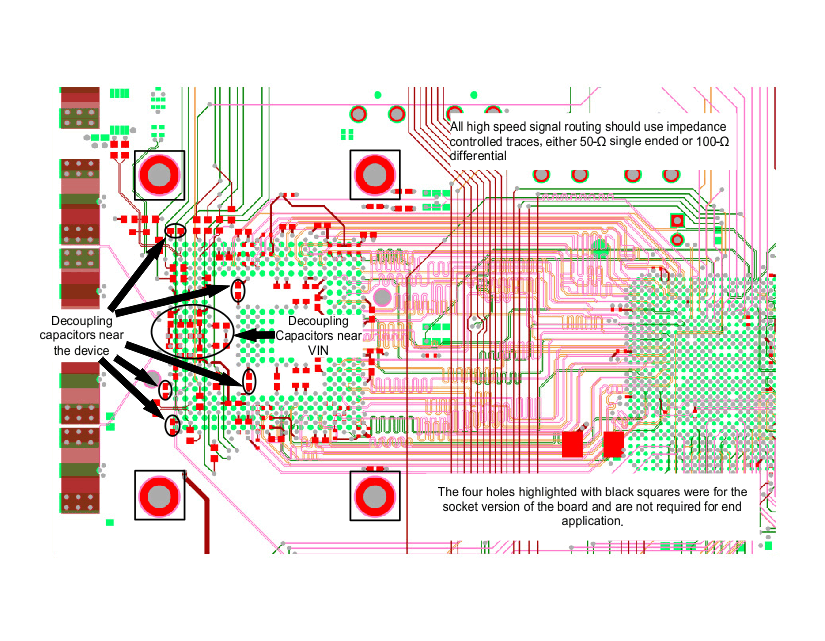 All high speed signal routing should use impedance controlled traces, either 50-Ω single ended or 100-Ω differential

Decoupling capacitors near the device

Decoupling Capacitors near VIN

The four holes highlighted with black squares were for the socket version of the board and are not required for end application.