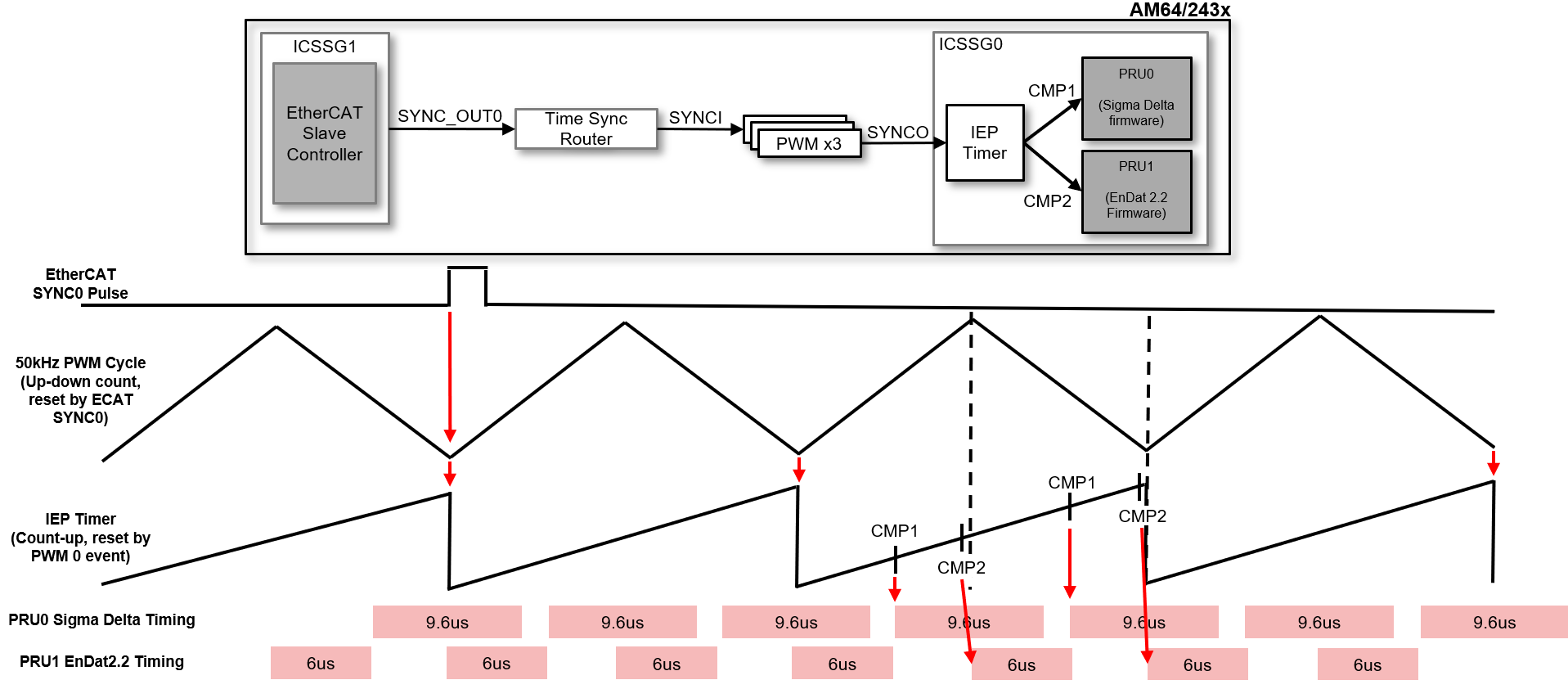 AM64/243x

ICSSG1

EtherCAT Slave Controller

SYNC_OUT0

Time Sync Router

SYNCI

PWM x3

SYNCO

ICSSG0

IEP Timer

CMP1

CMP2

PRU0

(Sigma Delta firmware)

PRU1

(EnDat 2.2 Firmware)

EtherCAT SYNC0 Pulse

50kHz PWM Cycle (Up-down count, reset by ECAT SYNC0)

IEP Timer (Count-up, reset by PWM 0 event)

CMP1

CMP2

CMP1

CMP2

PRU0 Sigma Delta Timing

9.6us 9.6us 9.6us 9.6us 9.6us 9.6us 9.6us

PRU1 EnDat2.2 Timing

6us 6us 6us 6us 6us 6us 6us