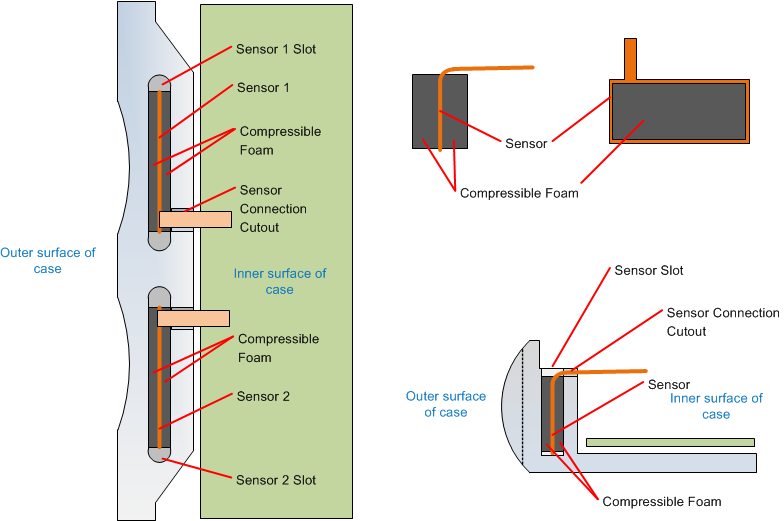 Sensor 1 Slot

Sensor 1

Compressible Foam

Sensor Connection Cutout

Outer surface of case

Inner surface of case

Compressible Foam

Sensor 2

Sensor 2 Slot

Sensor

Compressible Foam

Sensor Slot

Sensor Connection Cutout

Sensor

Outer surface of case

Inner surface of case

Compressible Foam