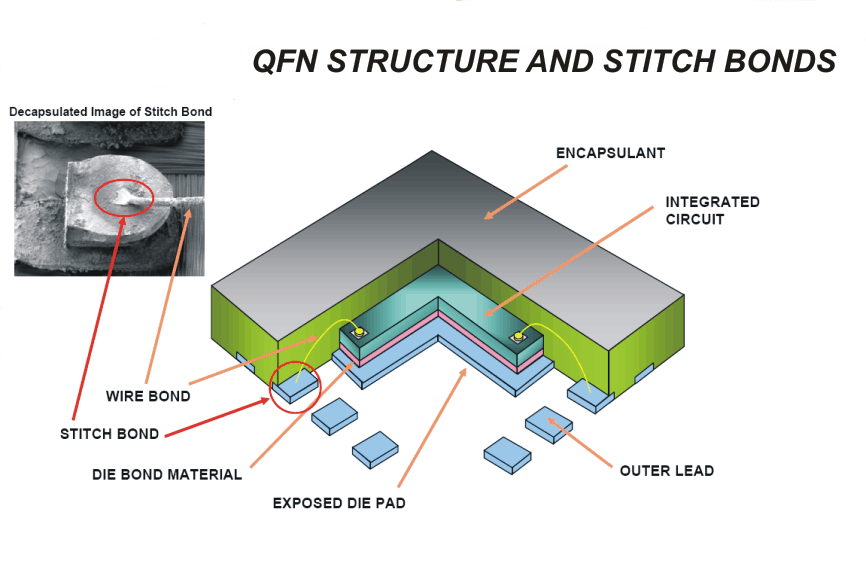 QFN STRUCTURE AND STITCH BONDS

Decapsulated Image of Stitch Bond

ENCAPSULANT

INTEGRATED CIRCUIT

WIRE BOND

STITCH BOND

DIE BOND MATERIAL

EXPOSED DIE PAD

OUTER LEAD