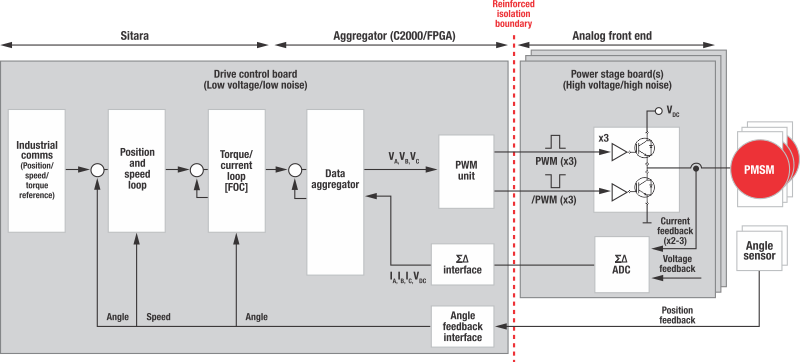 Reinforced isolation boundary

Sitara

Aggregator (C2000/FPGA)

Analog front end

Drive control board (Low voltage/low noise)

Power stage board(s) (High voltage/high noise)

Industrial comms (Position/ speed/ torque reference)

Position and speed loop

Torque/ current loop [FOC]

Data aggregator

$V_A, V_B, V_C$

PWM unit

PWM (x3)

/PWM (x3)

x3

$V_{DC}$

PMSM

Current feedback (x2-3)

ΣΔ interface

$I_A, I_B, I_C, V_{DC}$

ΣΔ ADC

Voltage feedback

Angle sensor

Angle

Speed

Angle

Angle feedback interface

Position feedback